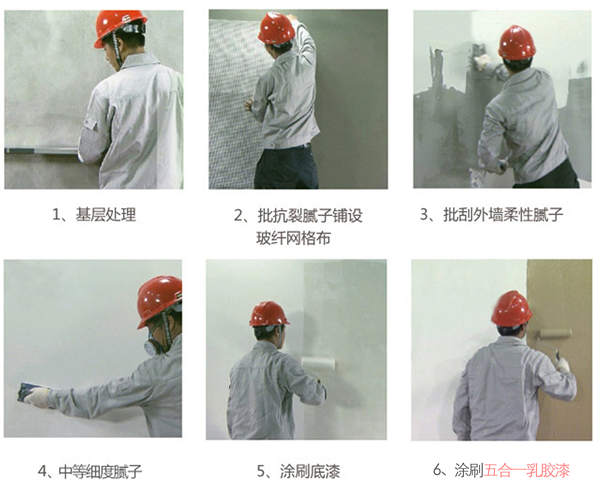 1、基层处理

2、批抗裂腻子铺设玻纤网格布

3、批刮外墙柔性腻子

4、中等细度腻子

5、涂刷底漆

6、涂刷五合一乳胶漆